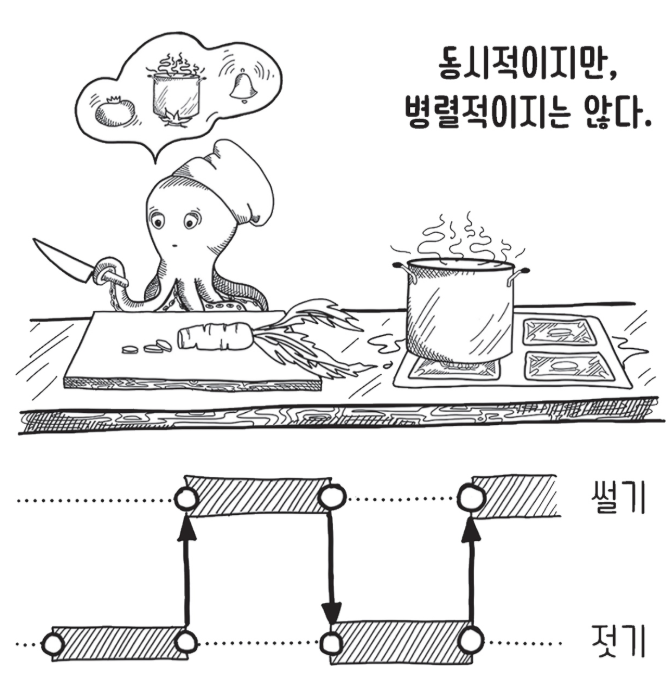 동시적이지만,
병렬적이지는 않다.

썰기

젓기