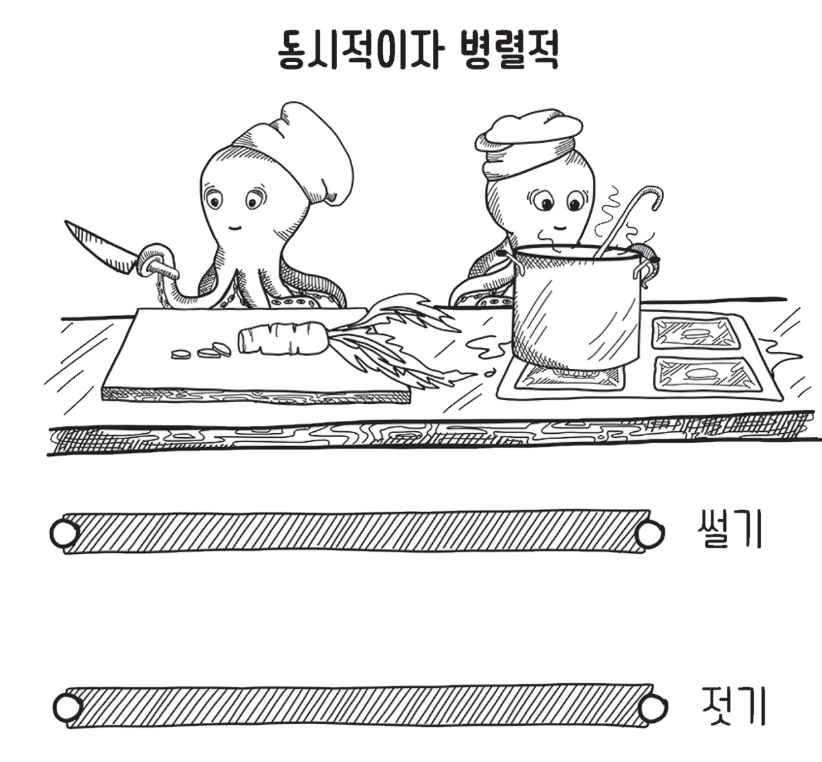 동시적이자 병렬적

썰기

젓기